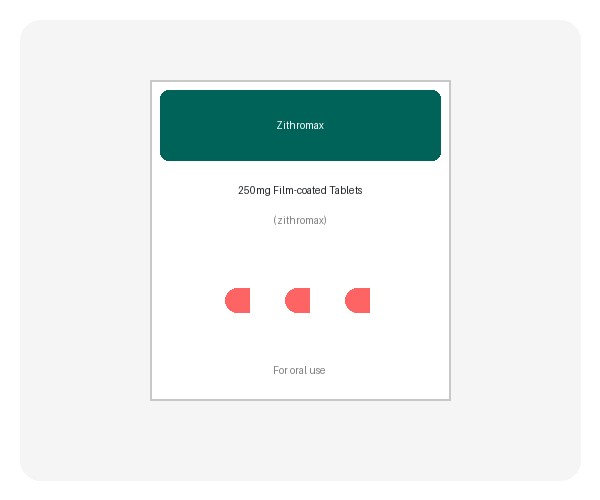 Zithromax

250mg Film-coated Tablets

(zithromax)

For oral use